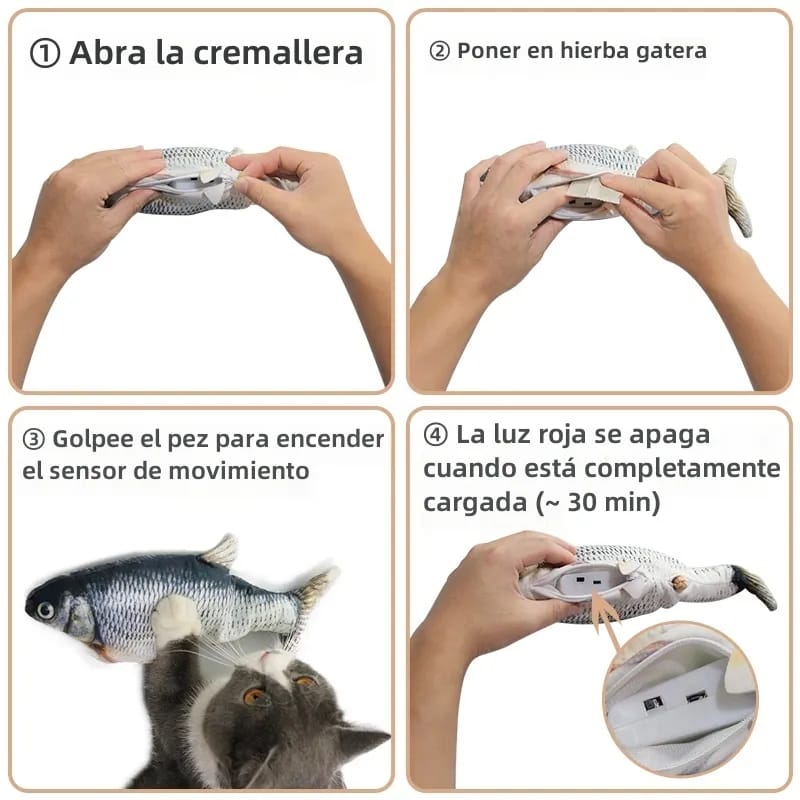 ① Abra la cremallera

② Poner en hierba gatera

③ Golpee el pez para encender el sensor de movimiento

④ La luz roja se apaga cuando está completamente cargada (~ 30 min)