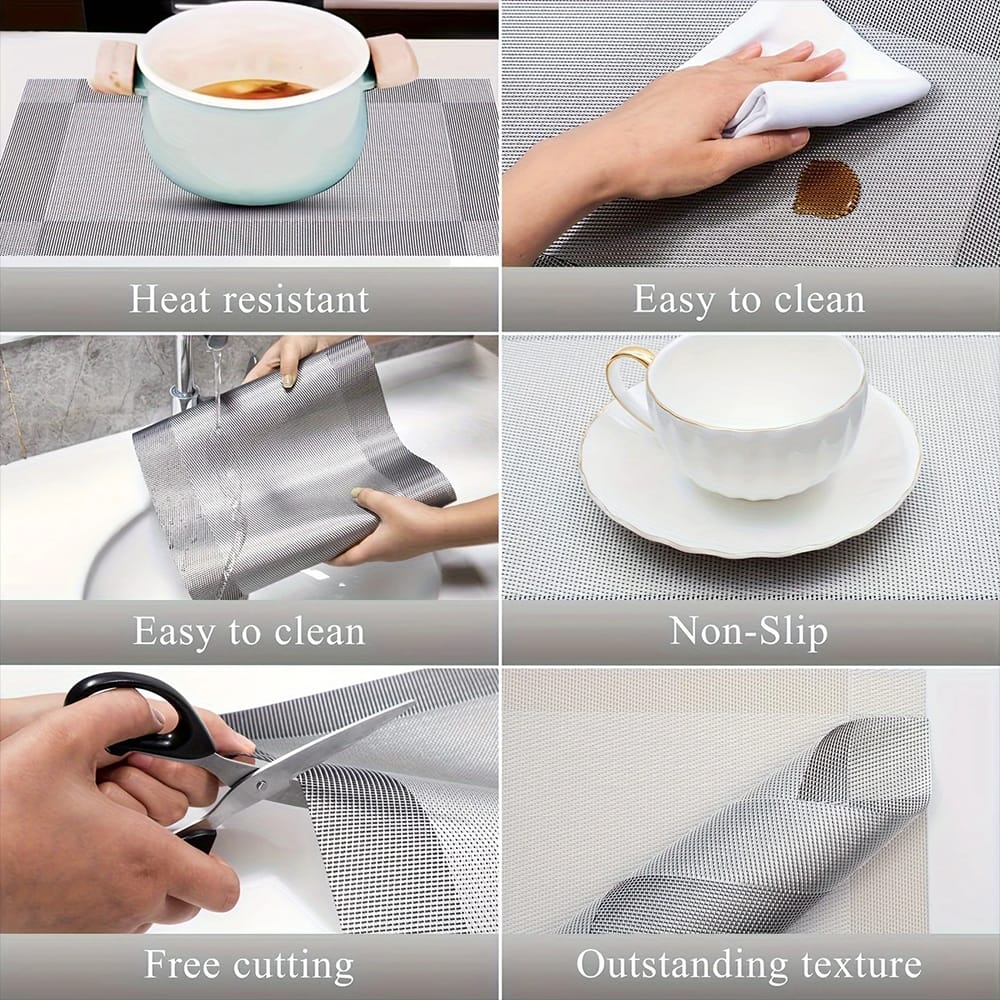 Heat resistant

Easy to clean

Easy to clean

Non-Slip

Free cutting

Outstanding texture