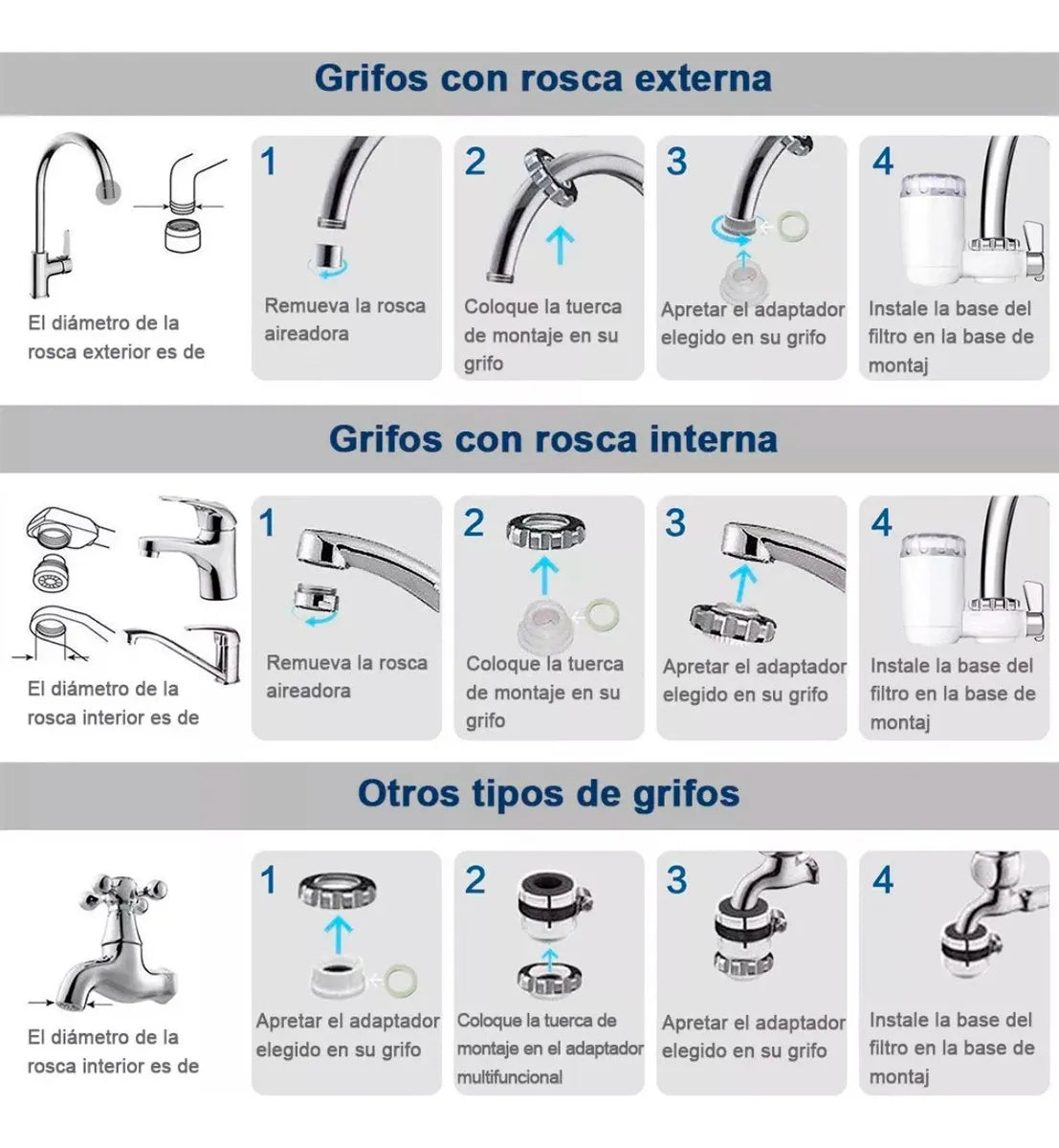 Grifos con rosca externa

El diámetro de la rosca exterior es de

1
Remueva la rosca aireadora

2
Coloque la tuerca de montaje en su grifo

3
Apretar el adaptador elegido en su grifo

4
Instale la base del filtro en la base de montaj

Grifos con rosca interna

El diámetro de la rosca interior es de

1
Remueva la rosca aireadora

2
Coloque la tuerca de montaje en su grifo

3
Apretar el adaptador elegido en su grifo

4
Instale la base del filtro en la base de montaj

Otros tipos de grifos

El diámetro de la rosca interior es de

1
Apretar el adaptador elegido en su grifo

2
Coloque la tuerca de montaje en el adaptador multifuncional

3
Apretar el adaptador elegido en su grifo

4
Instale la base del filtro en la base de montaj