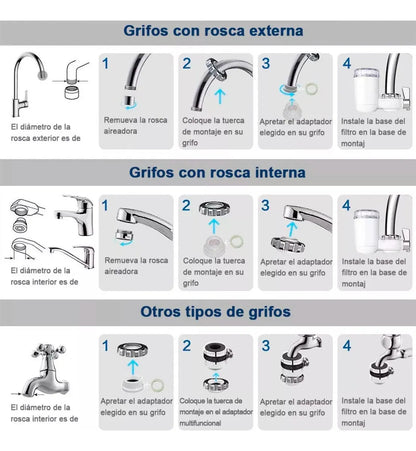 Grifos con rosca externa

El diámetro de la rosca exterior es de

1
Remueva la rosca aireadora

2
Coloque la tuerca de montaje en su grifo

3
Apretar el adaptador elegido en su grifo

4
Instale la base del filtro en la base de montaj

Grifos con rosca interna

El diámetro de la rosca interior es de

1
Remueva la rosca aireadora

2
Coloque la tuerca de montaje en su grifo

3
Apretar el adaptador elegido en su grifo

4
Instale la base del filtro en la base de montaj

Otros tipos de grifos

El diámetro de la rosca interior es de

1
Apretar el adaptador elegido en su grifo

2
Coloque la tuerca de montaje en el adaptador multifuncional

3
Apretar el adaptador elegido en su grifo

4
Instale la base del filtro en la base de montaj